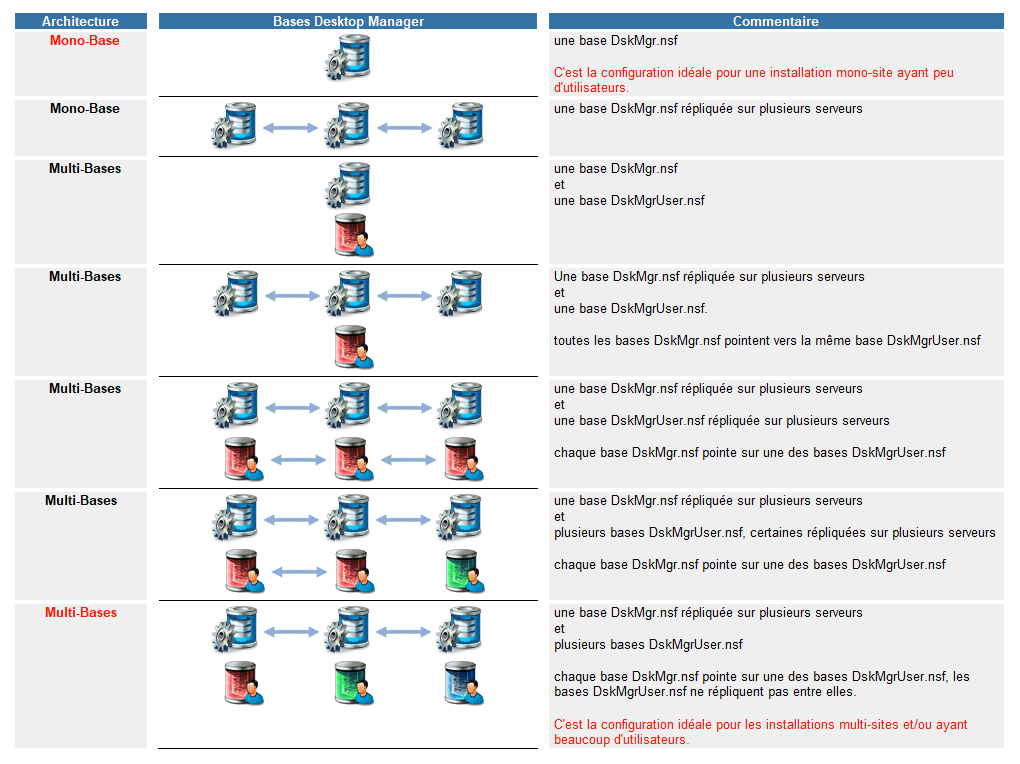 | Architecture | Bases Desktop Manager | Commentaire |
|---|---|---|
| Mono-Base | | une base DskMgr.nsf<br><br>C'est la configuration idéale pour une installation mono-site ayant peu d'utilisateurs. |
| Mono-Base | | une base DskMgr.nsf répliquée sur plusieurs serveurs |
| Multi-Bases | | une base DskMgr.nsf<br>et<br>une base DskMgrUser.nsf |
| Multi-Bases | | Une base DskMgr.nsf répliquée sur plusieurs serveurs<br>et<br>une base DskMgrUser.nsf.<br><br>toutes les bases DskMgr.nsf pointent vers la même base DskMgrUser.nsf |
| Multi-Bases | | une base DskMgr.nsf répliquée sur plusieurs serveurs<br>et<br>une base DskMgrUser.nsf répliquée sur plusieurs serveurs<br><br>chaque base DskMgr.nsf pointe sur une des bases DskMgrUser.nsf |
| Multi-Bases | | une base DskMgr.nsf répliquée sur plusieurs serveurs<br>et<br>plusieurs bases DskMgrUser.nsf, certaines répliquées sur plusieurs serveurs<br><br>chaque base DskMgr.nsf pointe sur une des bases DskMgrUser.nsf |
| Multi-Bases | | une base DskMgr.nsf répliquée sur plusieurs serveurs<br>et<br>plusieurs bases DskMgrUser.nsf<br><br>chaque base DskMgr.nsf pointe sur une des bases DskMgrUser.nsf, les bases DskMgrUser.nsf ne répliquent pas entre elles.<br><br>C'est la configuration idéale pour les installations multi-sites et/ou ayant beaucoup d'utilisateurs. |